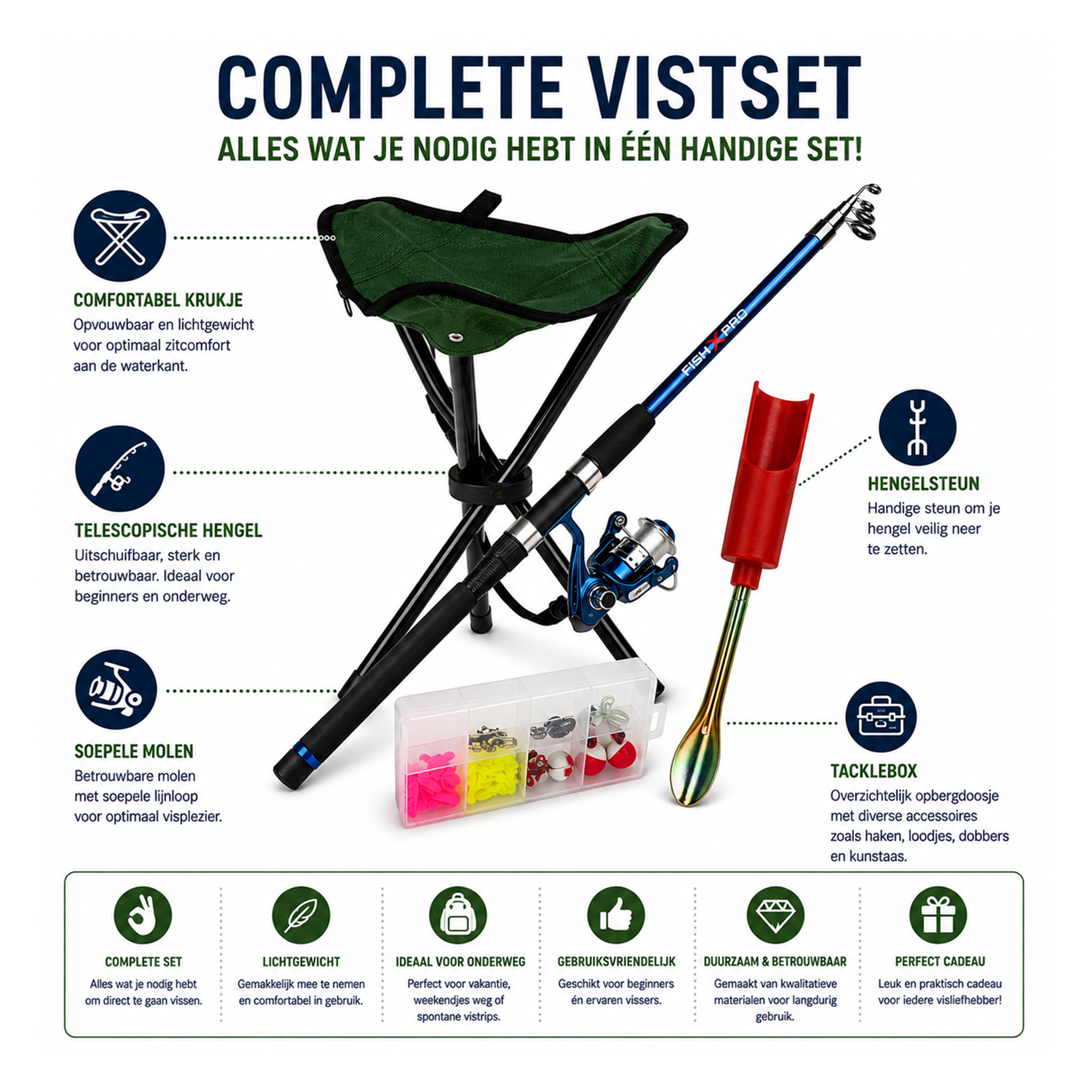 COMPLETE VISTSET

ALLES WAT JE NODIG HEBT IN ÉÉN HANDIGE SET!

COMFORTABEL KRUKJE
Opvouwbaar en lichtgewicht voor optimaal zitcomfort aan de waterkant.

TELESCOPISCHE HENGEL
Uitschuifbaar, sterk en betrouwbaar. Ideaal voor beginners en onderweg.

SOEPELE MOLEN
Betrouwbare molen met soepele lijnloop voor optimaal visplezier.

FISH X PRO

HENGELSTEUN
Handige steun om je hengel veilig neer te zetten.

TACKLEBOX
Overzichtelijk opbergdoosje met diverse accessoires zoals haken, loodjes, dobbers en kunstaas.

COMPLETE SET
Alles wat je nodig hebt om direct te gaan vissen.

LICHTGEWICHT
Gemakkelijk mee te nemen en comfortabel in gebruik.

IDEAAL VOOR ONDERWEG
Perfect voor vakantie, weekendjes weg of spontane vistrips.

GEBRUIKSVRIENDELIJK
Geschikt voor beginners én ervaren vissers.

DUURZAAM & BETROUWBAAR
Gemaakt van kwalitatieve materialen voor langdurig gebruik.

PERFECT CADEAU
Leuk en praktisch cadeau voor iedere visliefhebber!